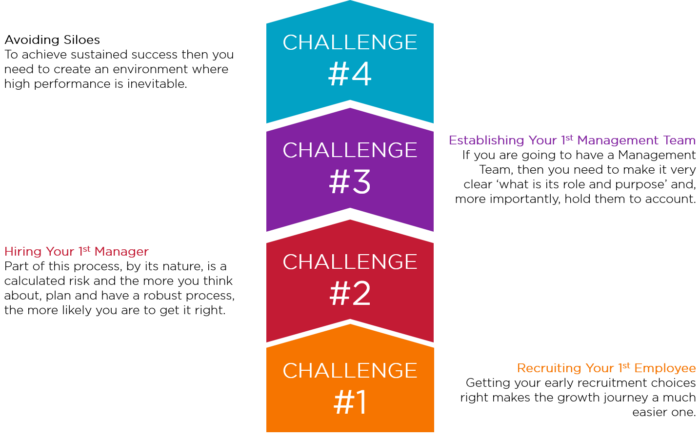 Avoiding Siloes
To achieve sustained success then you need to create an environment where high performance is inevitable.

CHALLENGE
#4

CHALLENGE
#3

Establishing Your 1$^{st}$ Management Team
If you are going to have a Management Team, then you need to make it very clear 'what is its role and purpose' and, more importantly, hold them to account.

Hiring Your 1$^{st}$ Manager
Part of this process, by its nature, is a calculated risk and the more you think about, plan and have a robust process, the more likely you are to get it right.

CHALLENGE
#2

CHALLENGE
#1

Recruiting Your 1$^{st}$ Employee
Getting your early recruitment choices right makes the growth journey a much easier one.